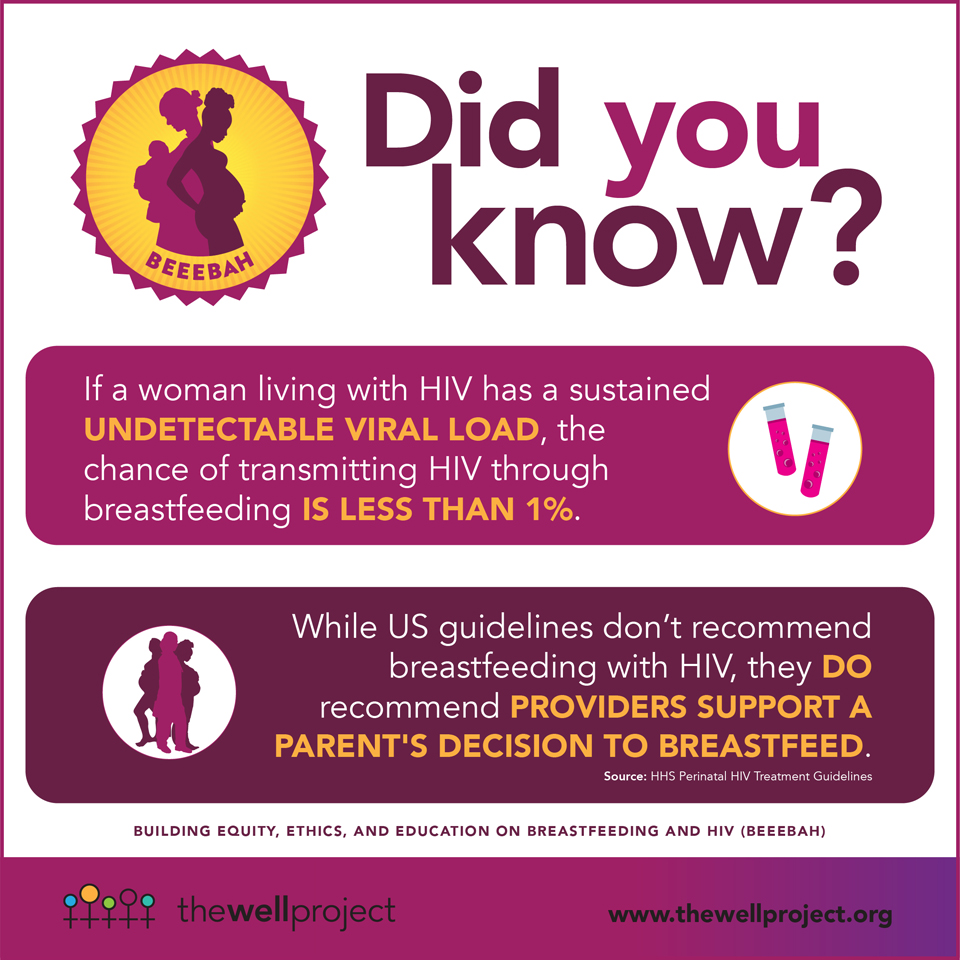 BEEEBAH

Did you know?

If a woman living with HIV has a sustained UNDETECTABLE VIRAL LOAD, the chance of transmitting HIV through breastfeeding IS LESS THAN 1%.

While US guidelines don't recommend breastfeeding with HIV, they DO recommend PROVIDERS SUPPORT A PARENT'S DECISION TO BREASTFEED.

Source: HHS Perinatal HIV Treatment Guidelines

BUILDING EQUITY, ETHICS, AND EDUCATION ON BREASTFEEDING AND HIV (BEEEBAH)

thewellproject

www.thewellproject.org